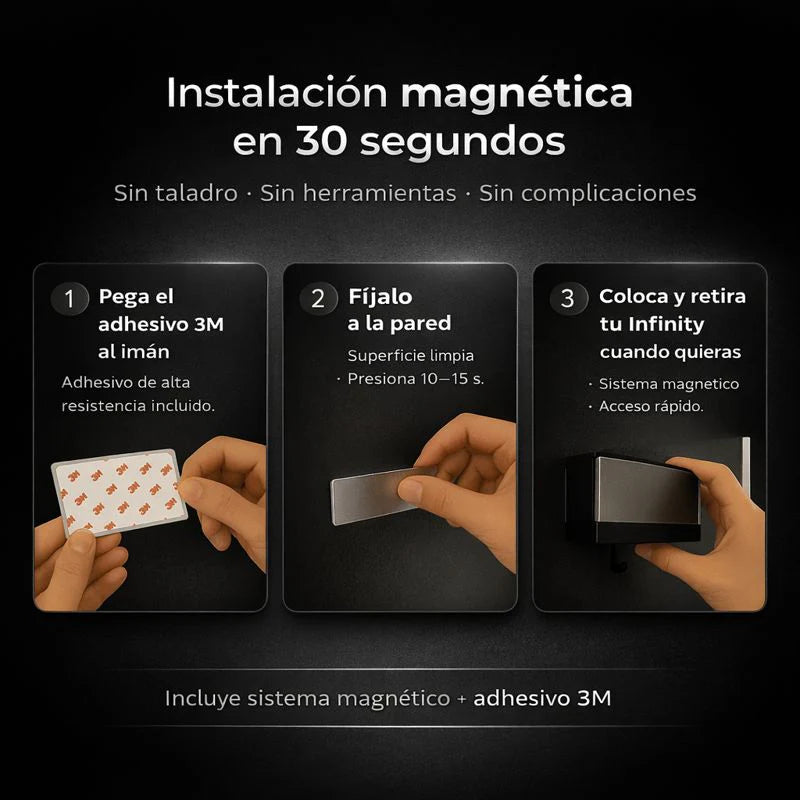 Instalación magnética en 30 segundos

Sin taladro · Sin herramientas · Sin complicaciones

1 Pega el adhesivo 3M al imán

Adhesivo de alta resistencia incluido.

3M 3M 3M 3M 3M 3M 3M 3M 3M 3M 3M 3M

2 Fíjalo a la pared

Superficie limpia

· Presiona 10—15 s.

3 Coloca y retira tu Infinity cuando quieras

· Sistema magnetico

· Acceso rápido.

Incluye sistema magnético + adhesivo 3M